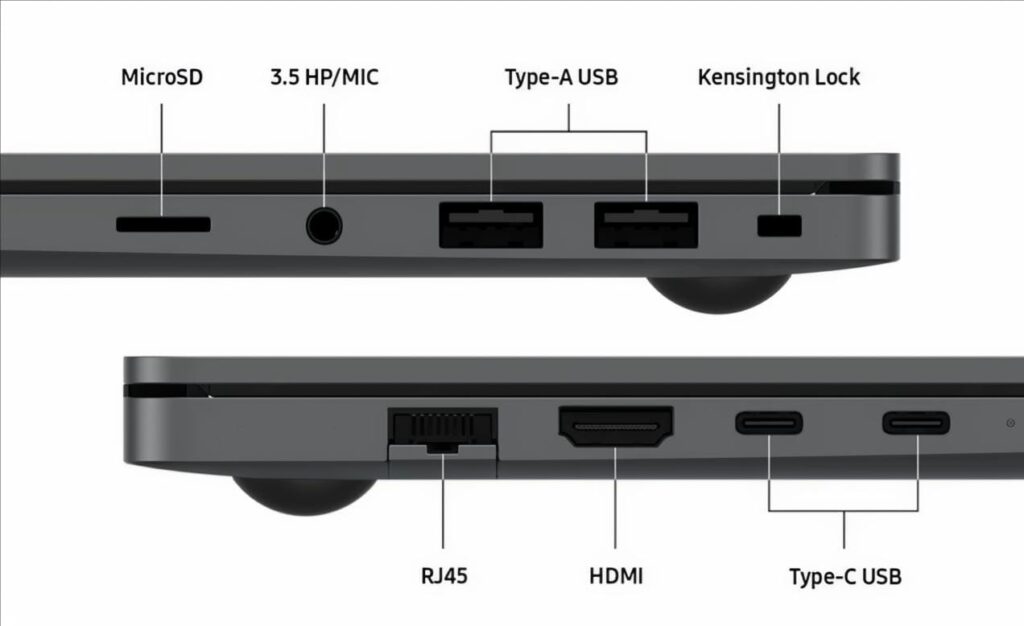 MicroSD
3.5 HP/MIC
Type-A USB
Kensington Lock

RJ45
HDMI
Type-C USB